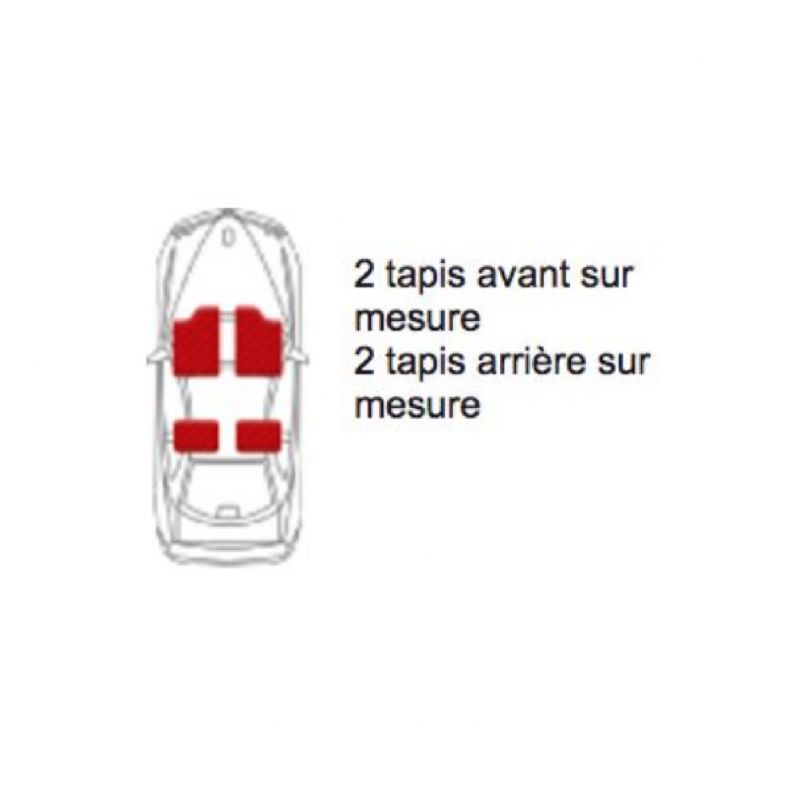 2 tapis avant sur mesure
2 tapis arrière sur mesure